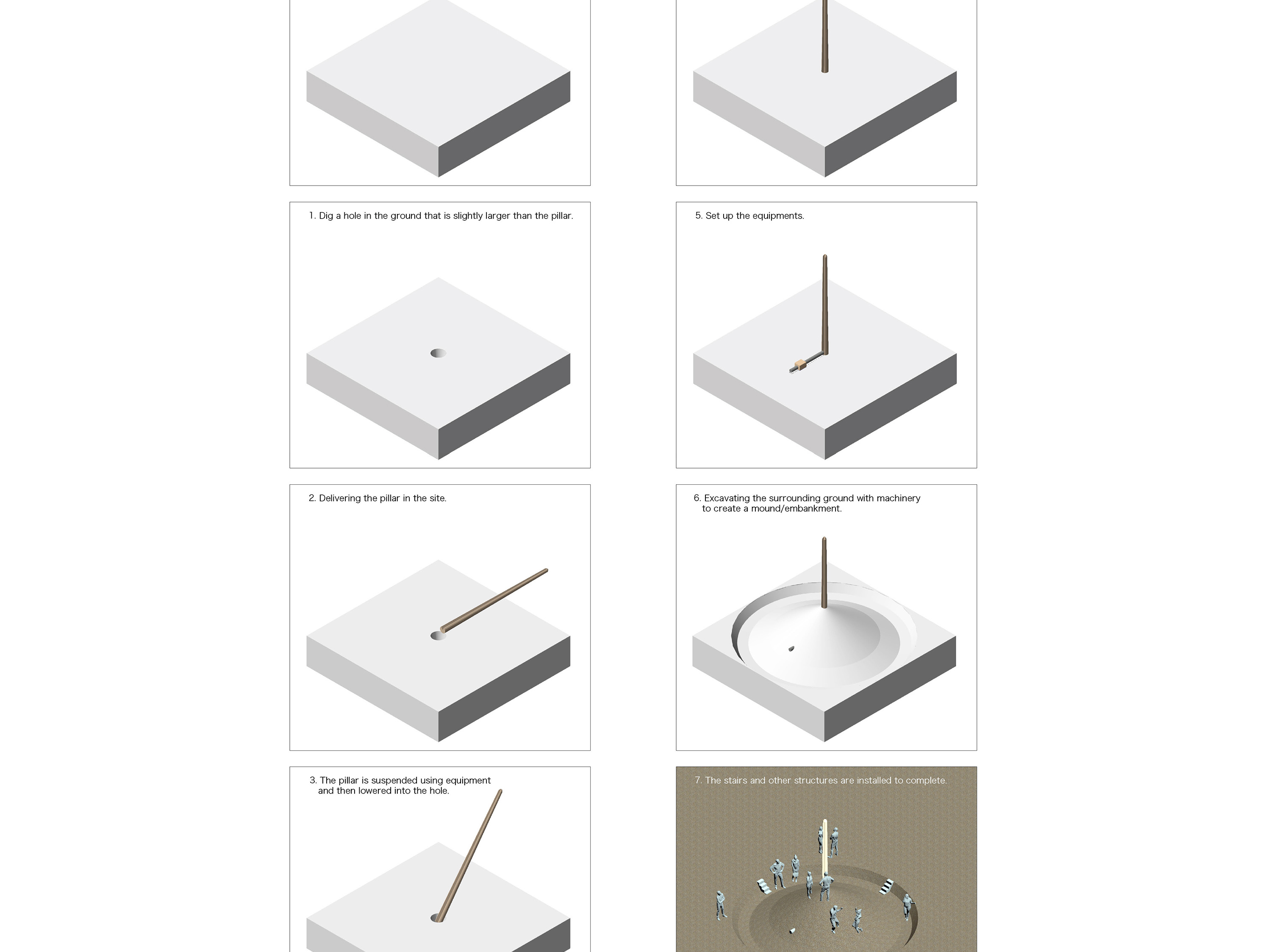 1. Dig a hole in the ground that is slightly larger than the pillar.

2. Delivering the pillar in the site.

3. The pillar is suspended using equipment and then lowered into the hole.

5. Set up the equipments.

6. Excavating the surrounding ground with machinery to create a mound/embankment.

7. The stairs and other structures are installed to complete.