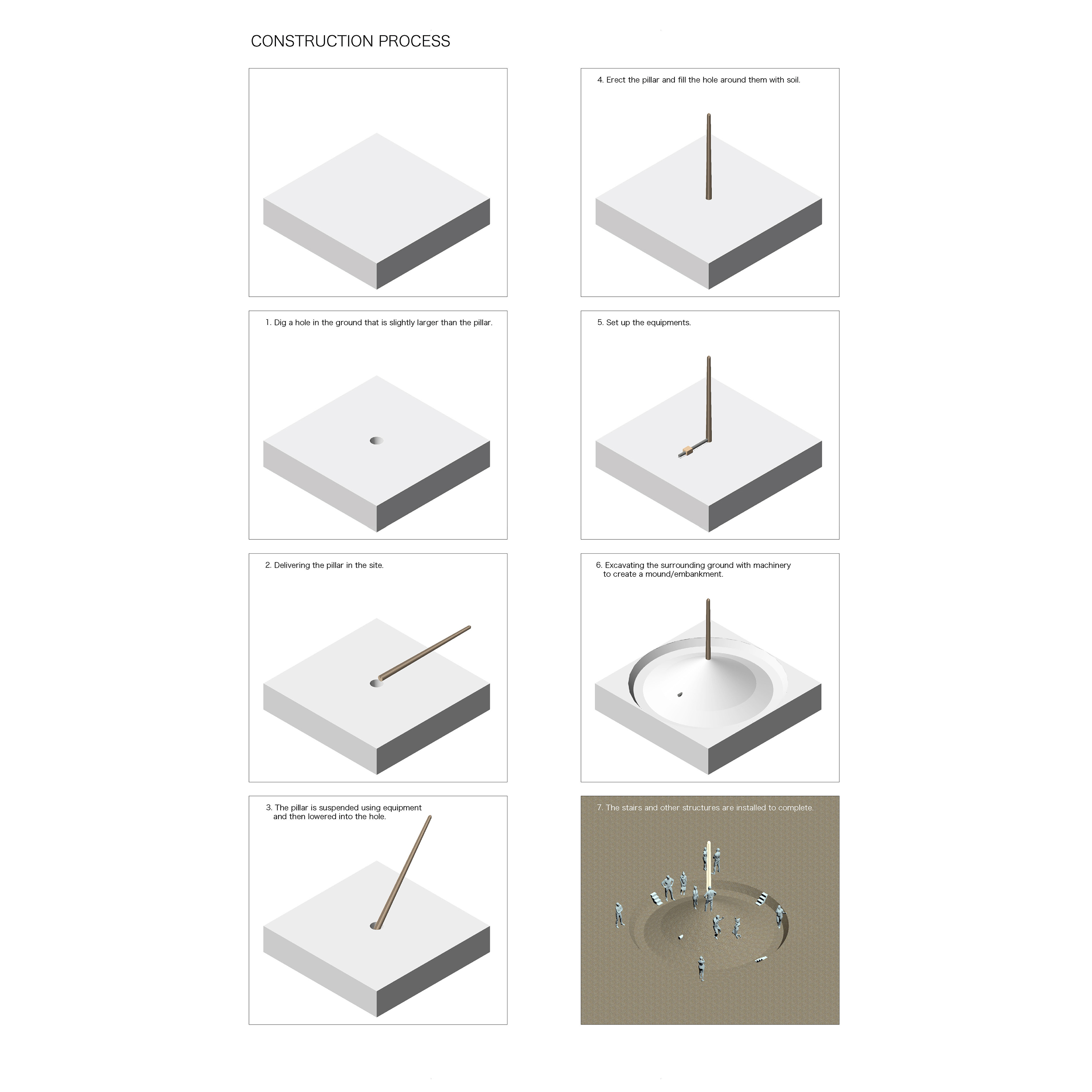 CONSTRUCTION PROCESS

1. Dig a hole in the ground that is slightly larger than the pillar.

2. Delivering the pillar in the site.

3. The pillar is suspended using equipment and then lowered into the hole.

4. Erect the pillar and fill the hole around them with soil.

5. Set up the equipments.

6. Excavating the surrounding ground with machinery to create a mound/embankment.

7. The stairs and other structures are installed to complete.